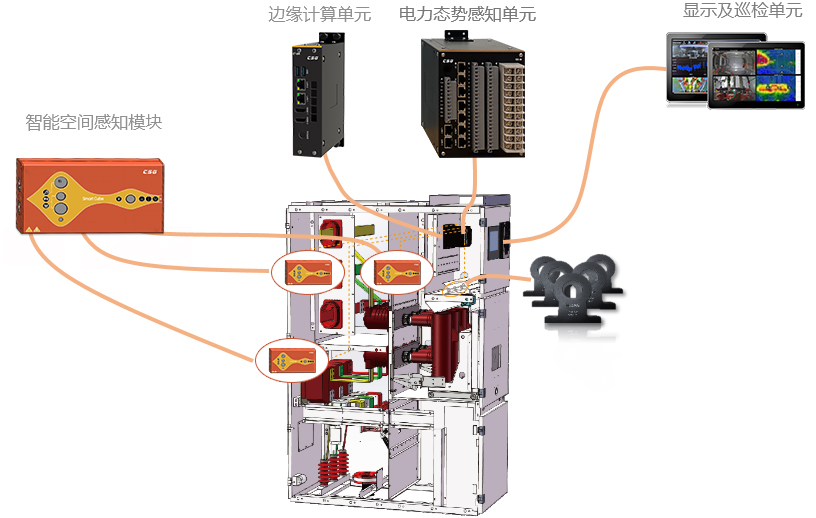 边缘计算单元

电力态势感知单元

显示及巡检单元

智能空间感知模块

CSG

Smart Cube

CSG